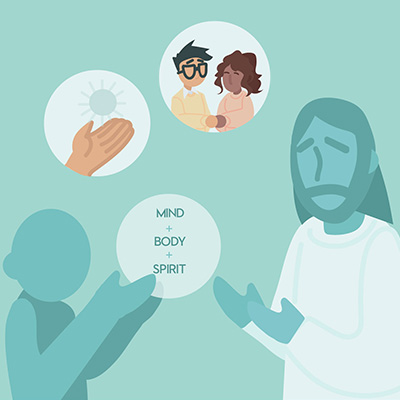 MIND
+
BODY
+
SPIRIT